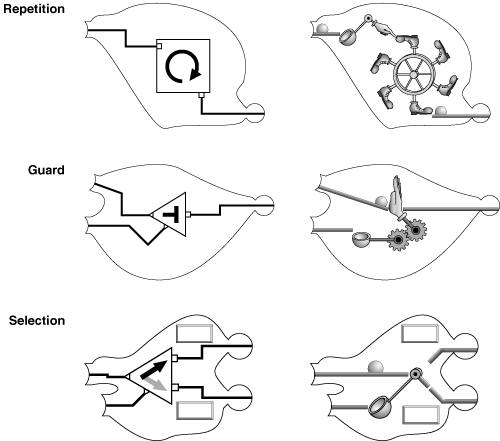 Repetition

Guard

Selection